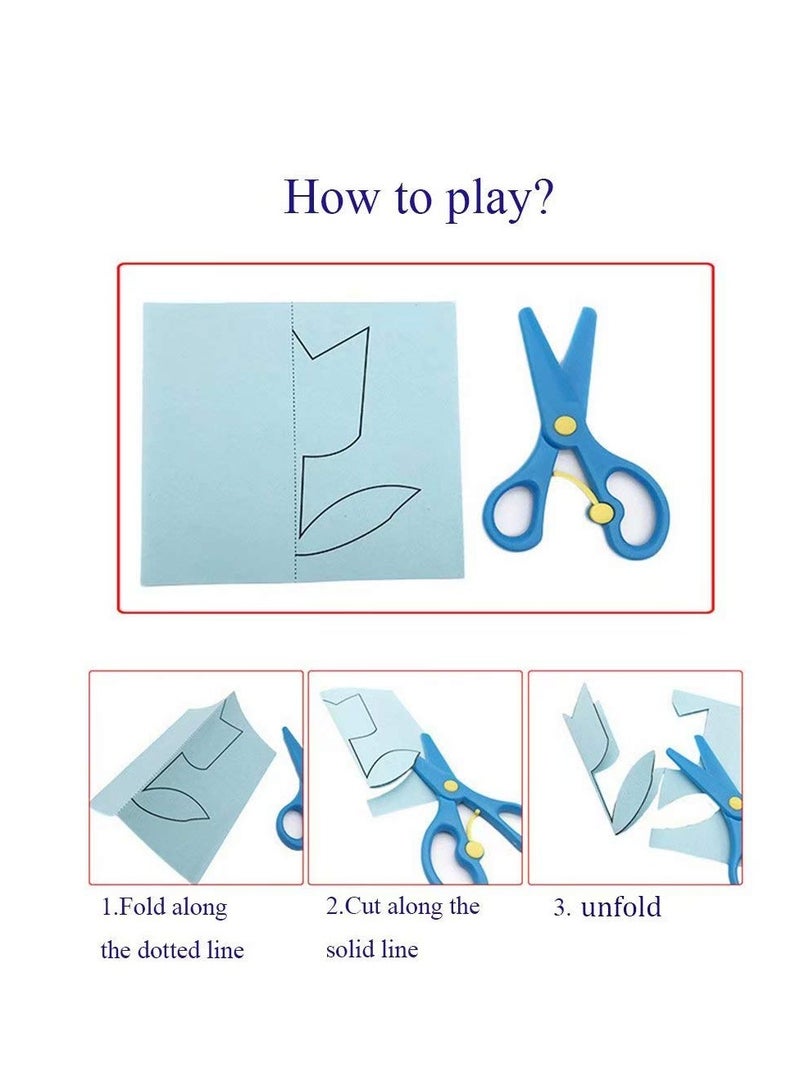 How to play?

1.Fold along the dotted line

2.Cut along the solid line

3. unfold